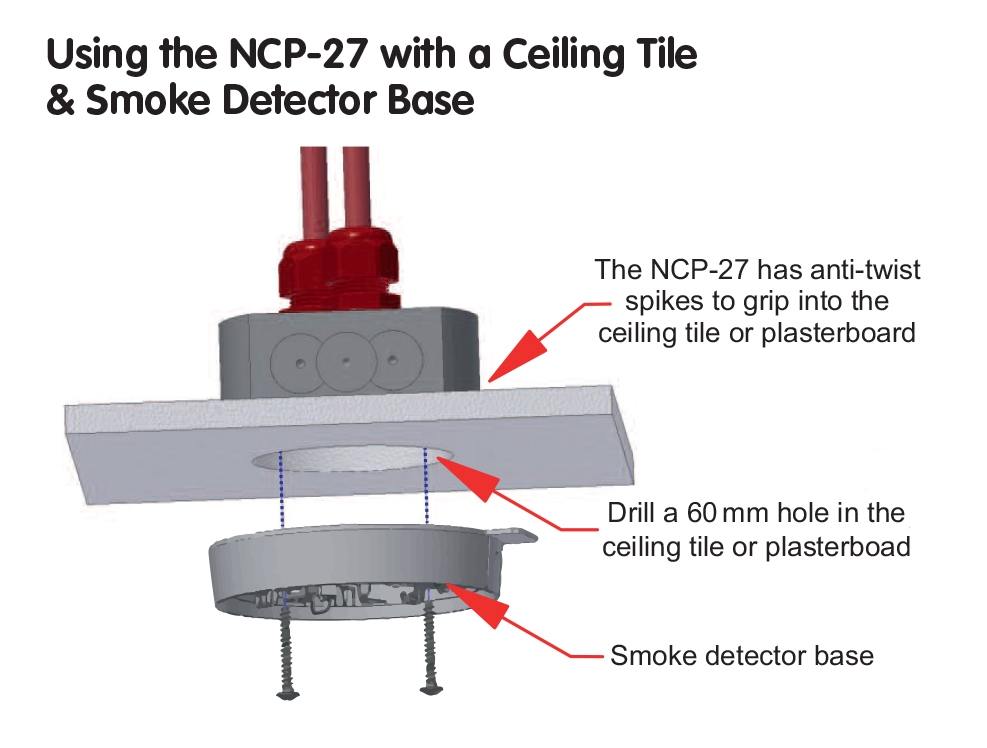 Using the NCP-27 with a Ceiling Tile & Smoke Detector Base

The NCP-27 has anti-twist spikes to grip into the ceiling tile or plasterboard

Drill a 60 mm hole in the ceiling tile or plasterboad

Smoke detector base