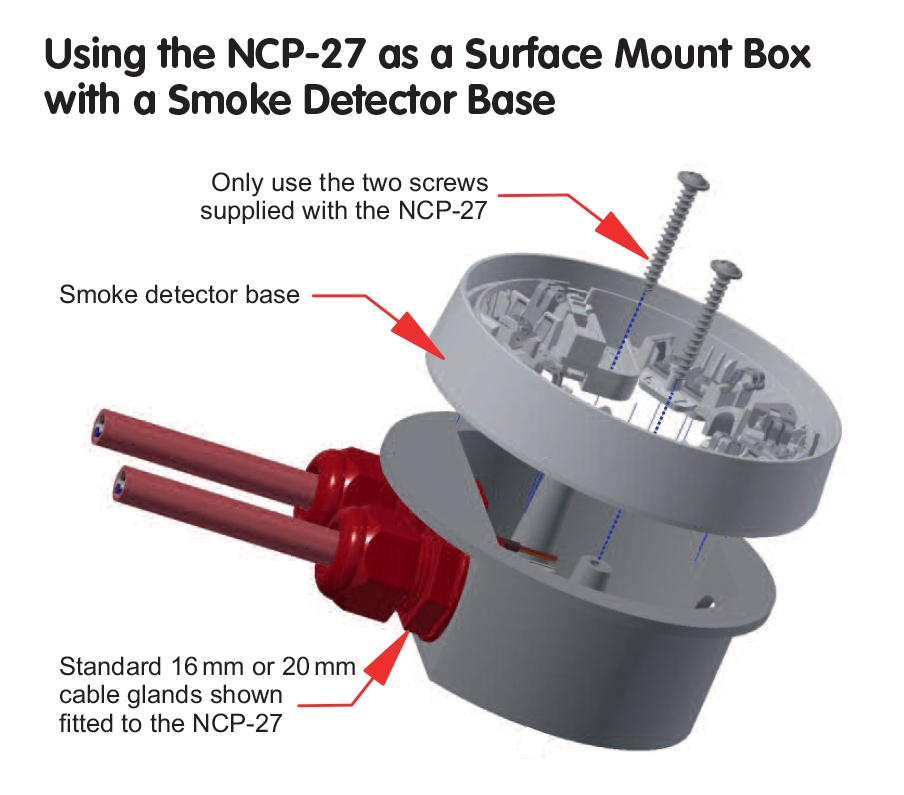 Using the NCP-27 as a Surface Mount Box with a Smoke Detector Base

Only use the two screws supplied with the NCP-27

Smoke detector base

Standard 16 mm or 20 mm cable glands shown fitted to the NCP-27